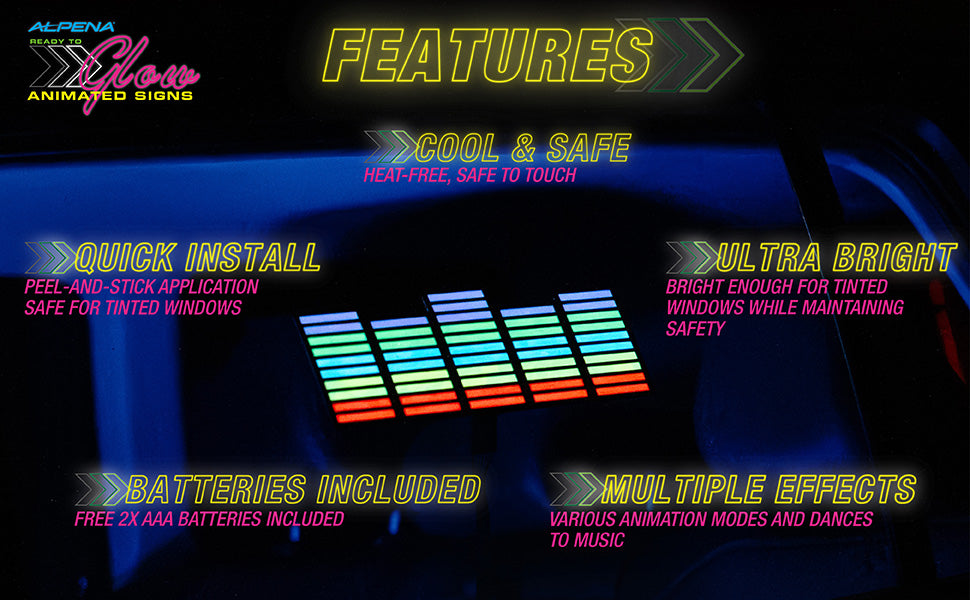 ALPENA
READY TO
Glow
ANIMATED SIGNS

FEATURES

COOL & SAFE
HEAT-FREE, SAFE TO TOUCH

QUICK INSTALL
PEEL-AND-STICK APPLICATION
SAFE FOR TINTED WINDOWS

ULTRA BRIGHT
BRIGHT ENOUGH FOR TINTED WINDOWS WHILE MAINTAINING SAFETY

BATTERIES INCLUDED
FREE 2X AAA BATTERIES INCLUDED

MULTIPLE EFFECTS
VARIOUS ANIMATION MODES AND DANCES TO MUSIC